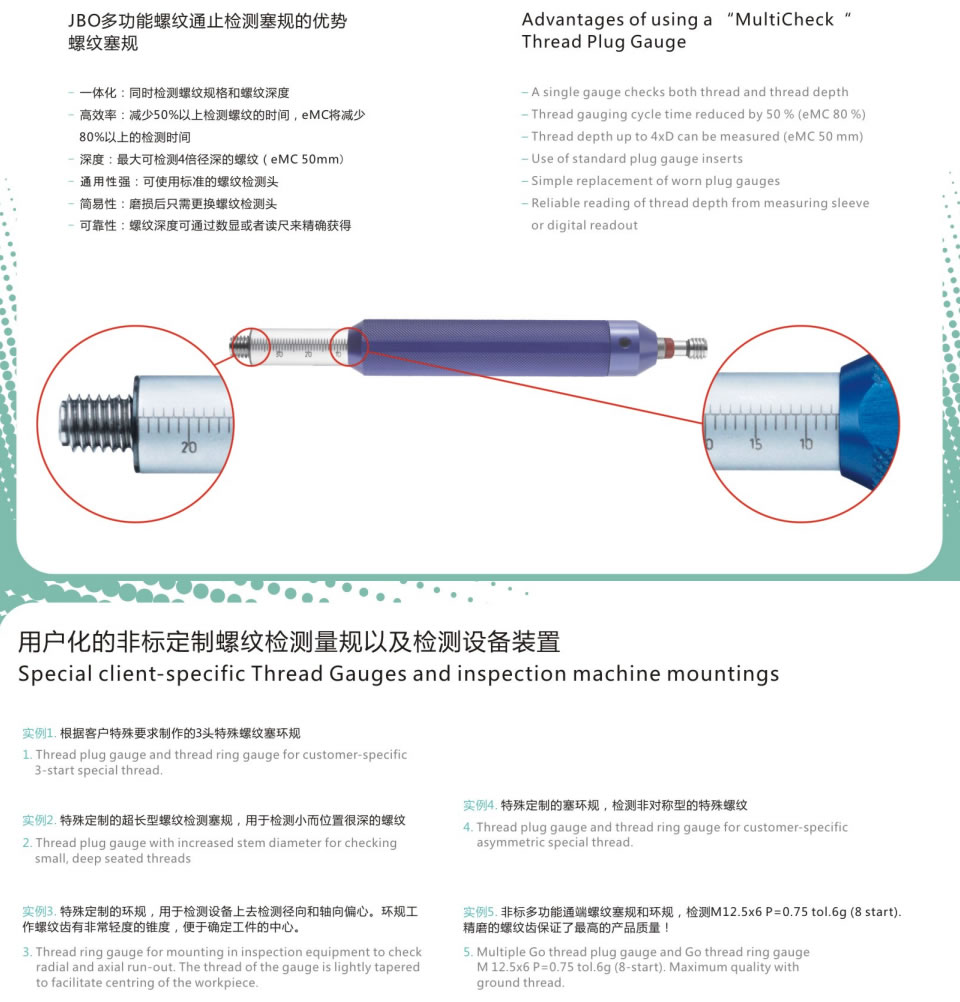 JBO多功能螺纹通止检测塞规的优势
螺纹塞规

– 一体化：同时检测螺纹规格和螺纹深度
– 高效率：减少50%以上检测螺纹的时间，eMC将减少80%以上的检测时间
– 深度：最大可检测4倍径深的螺纹（eMC 50mm）
– 通用性强：可使用标准的螺纹检测头
– 简易性：磨损后只需更换螺纹检测头
– 可靠性：螺纹深度可通过数显或者读尺来精确获得

Advantages of using a "MultiCheck" Thread Plug Gauge

– A single gauge checks both thread and thread depth
– Thread gauging cycle time reduced by 50 % (eMC 80 %)
– Thread depth up to 4xD can be measured (eMC 50 mm)
– Use of standard plug gauge inserts
– Simple replacement of worn plug gauges
– Reliable reading of thread depth from measuring sleeve or digital readout

20

0 15 10

用户化的非标定制螺纹检测量规以及检测设备装置
Special client-specific Thread Gauges and inspection machine mountings

实例1. 根据客户特殊要求制作的3头特殊螺纹塞环规
1. Thread plug gauge and thread ring gauge for customer-specific 3-start special thread.

实例2. 特殊定制的超长型螺纹检测塞规，用于检测小而位置很深的螺纹
2. Thread plug gauge with increased stem diameter for checking small, deep seated threads

实例3. 特殊定制的环规，用于检测设备上去检测径向和轴向偏心。环规工作螺纹齿有非常轻度的锥度，便于确定工件的中心。
3. Thread ring gauge for mounting in inspection equipment to check radial and axial run-out. The thread of the gauge is lightly tapered to facilitate centring of the workpiece.

实例4. 特殊定制的塞环规，检测非对称型的特殊螺纹
4. Thread plug gauge and thread ring gauge for customer-specific asymmetric special thread.

实例5. 非标多功能通端螺纹塞规和环规，检测M12.5x6 P=0.75 tol.6g (8 start). 精磨的螺纹齿保证了最高的产品质量！
5. Multiple Go thread plug gauge and Go thread ring gauge M 12.5x6 P=0.75 tol.6g (8-start). Maximum quality with ground thread.